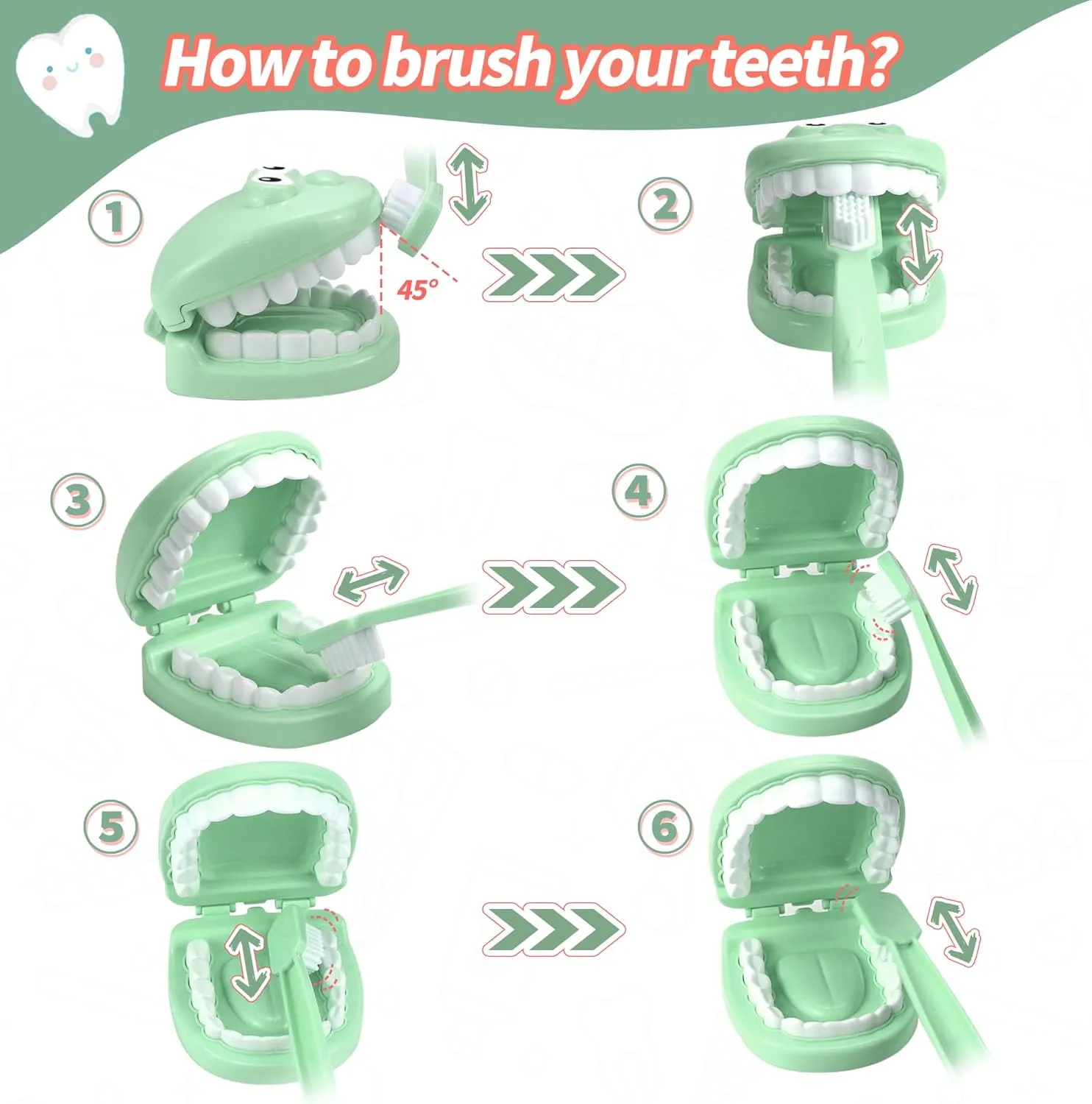 How to brush your teeth?

1

45°

2

3

4

5

6